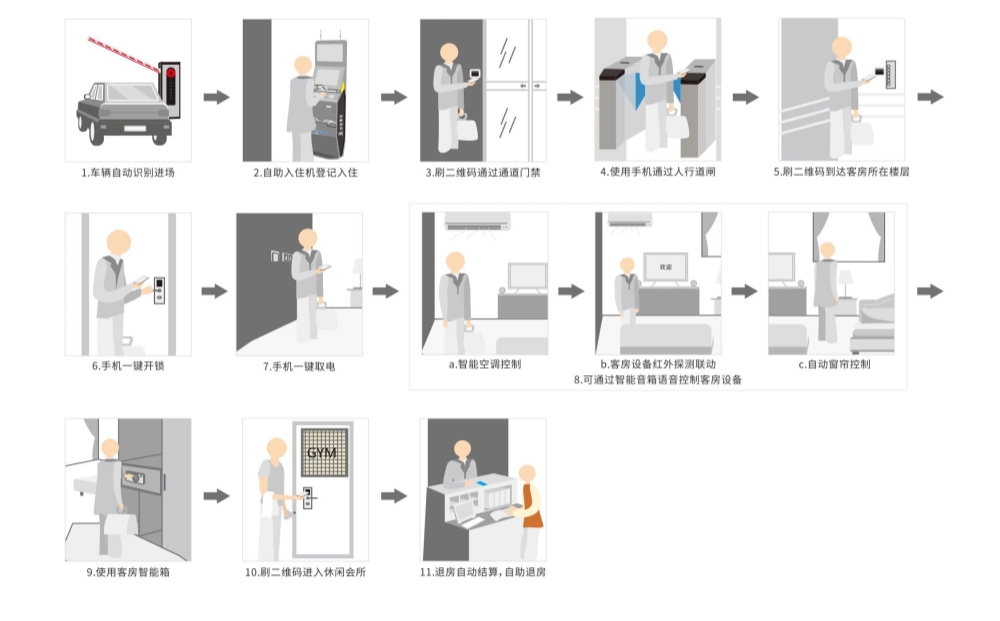 1.车辆自动识别进场

2.自助入住机登记入住

3.刷二维码通过通道门禁

4.使用手机通过人行道闸

5.刷二维码到达客房所在楼层

6.手机一键开锁

7.手机一键取电

a.智能空调控制

欢迎

b.客房设备红外探测联动

c.自动窗帘控制

8.可通过智能音箱语音控制客房设备

9.使用客房智能箱

GYM

10.刷二维码进入休闲会所

11.退房自动结算，自助退房